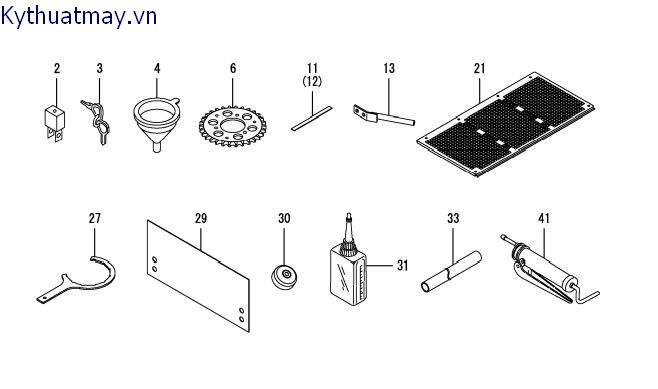 Kythuatmay.vn

2
3
4
6
11
(12)
13
21

27
29
30
31
33
41